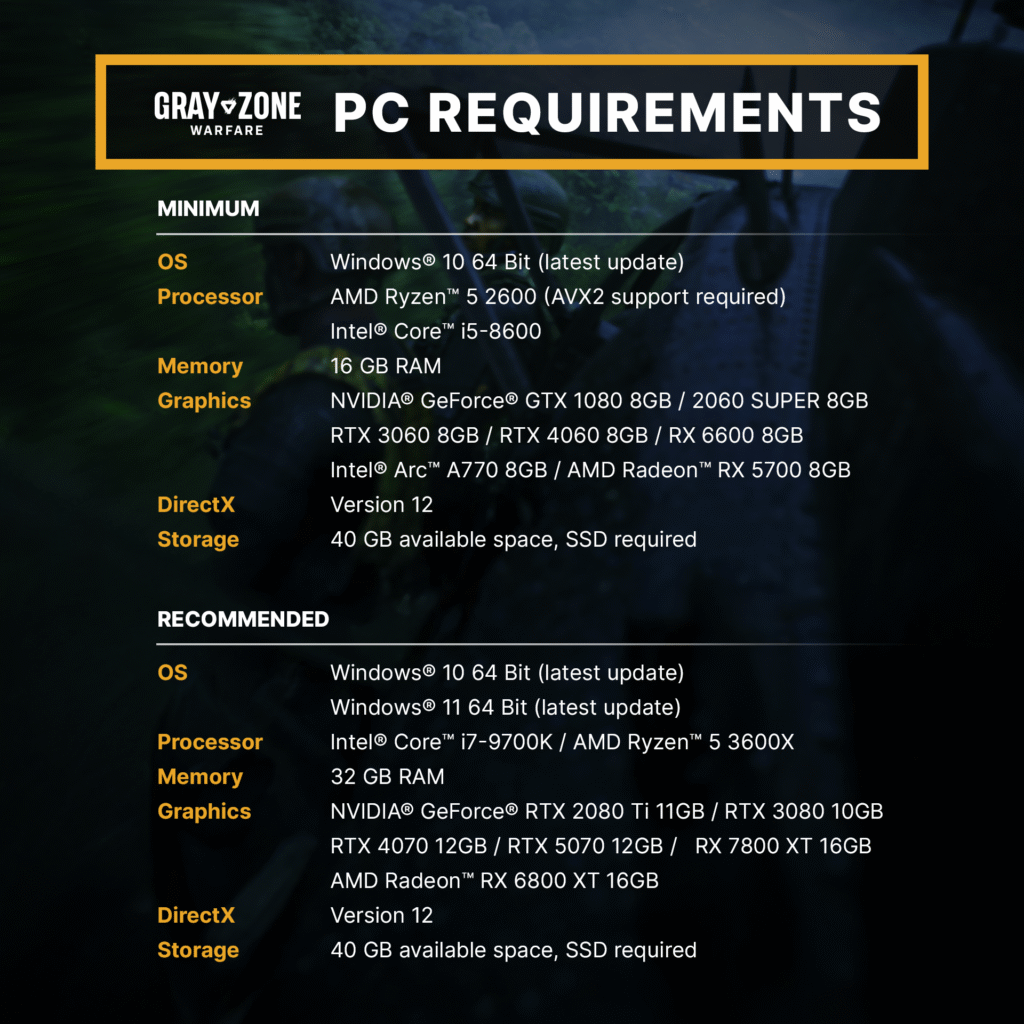 GRAY ZONE WARFARE

PC REQUIREMENTS

MINIMUM

| | |
|---|---|
| OS | Windows® 10 64 Bit (latest update) |
| Processor | AMD Ryzen™ 5 2600 (AVX2 support required) Intel® Core™ i5-8600 |
| Memory | 16 GB RAM |
| Graphics | NVIDIA® GeForce® GTX 1080 8GB / 2060 SUPER 8GB RTX 3060 8GB / RTX 4060 8GB / RX 6600 8GB Intel® Arc™ A770 8GB / AMD Radeon™ RX 5700 8GB |
| DirectX | Version 12 |
| Storage | 40 GB available space, SSD required |

RECOMMENDED

| | |
|---|---|
| OS | Windows® 10 64 Bit (latest update) Windows® 11 64 Bit (latest update) |
| Processor | Intel® Core™ i7-9700K / AMD Ryzen™ 5 3600X |
| Memory | 32 GB RAM |
| Graphics | NVIDIA® GeForce® RTX 2080 Ti 11GB / RTX 3080 10GB RTX 4070 12GB / RTX 5070 12GB / RX 7800 XT 16GB AMD Radeon™ RX 6800 XT 16GB |
| DirectX | Version 12 |
| Storage | 40 GB available space, SSD required |